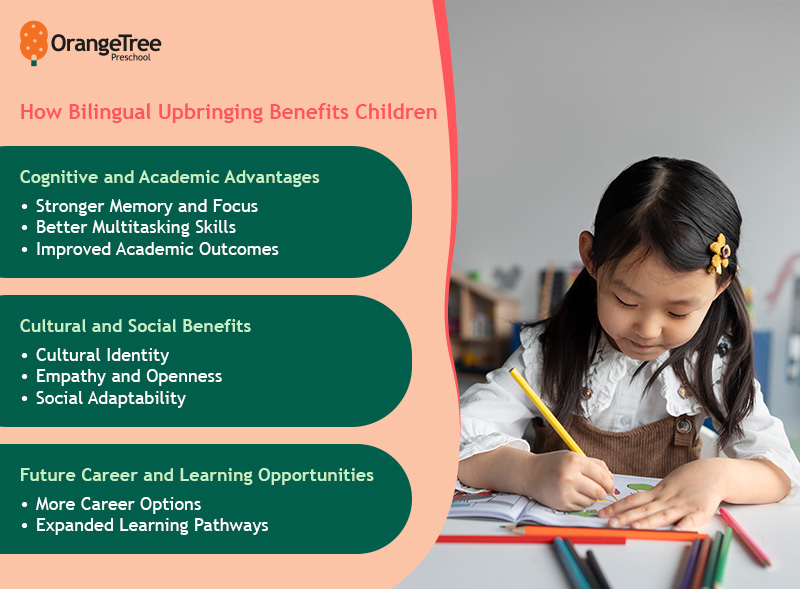 OrangeTree
Preschool

How Bilingual Upbringing Benefits Children

Cognitive and Academic Advantages
• Stronger Memory and Focus
• Better Multitasking Skills
• Improved Academic Outcomes

Cultural and Social Benefits
• Cultural Identity
• Empathy and Openness
• Social Adaptability

Future Career and Learning Opportunities
• More Career Options
• Expanded Learning Pathways