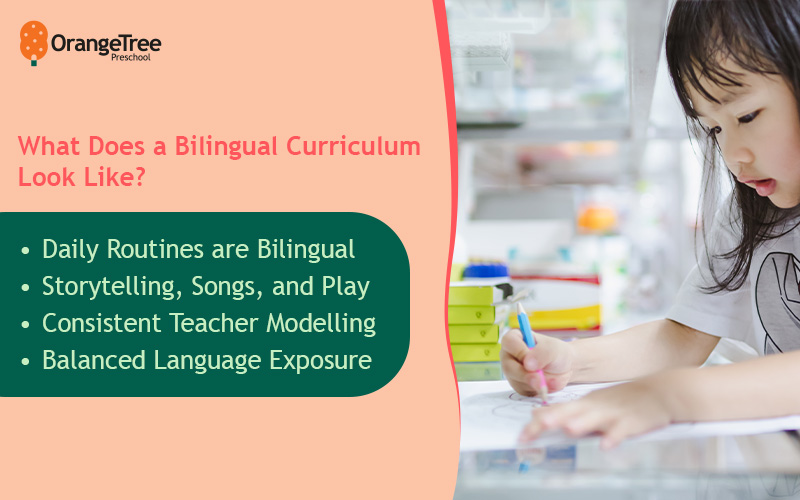 OrangeTree
Preschool

What Does a Bilingual Curriculum Look Like?

• Daily Routines are Bilingual
• Storytelling, Songs, and Play
• Consistent Teacher Modelling
• Balanced Language Exposure